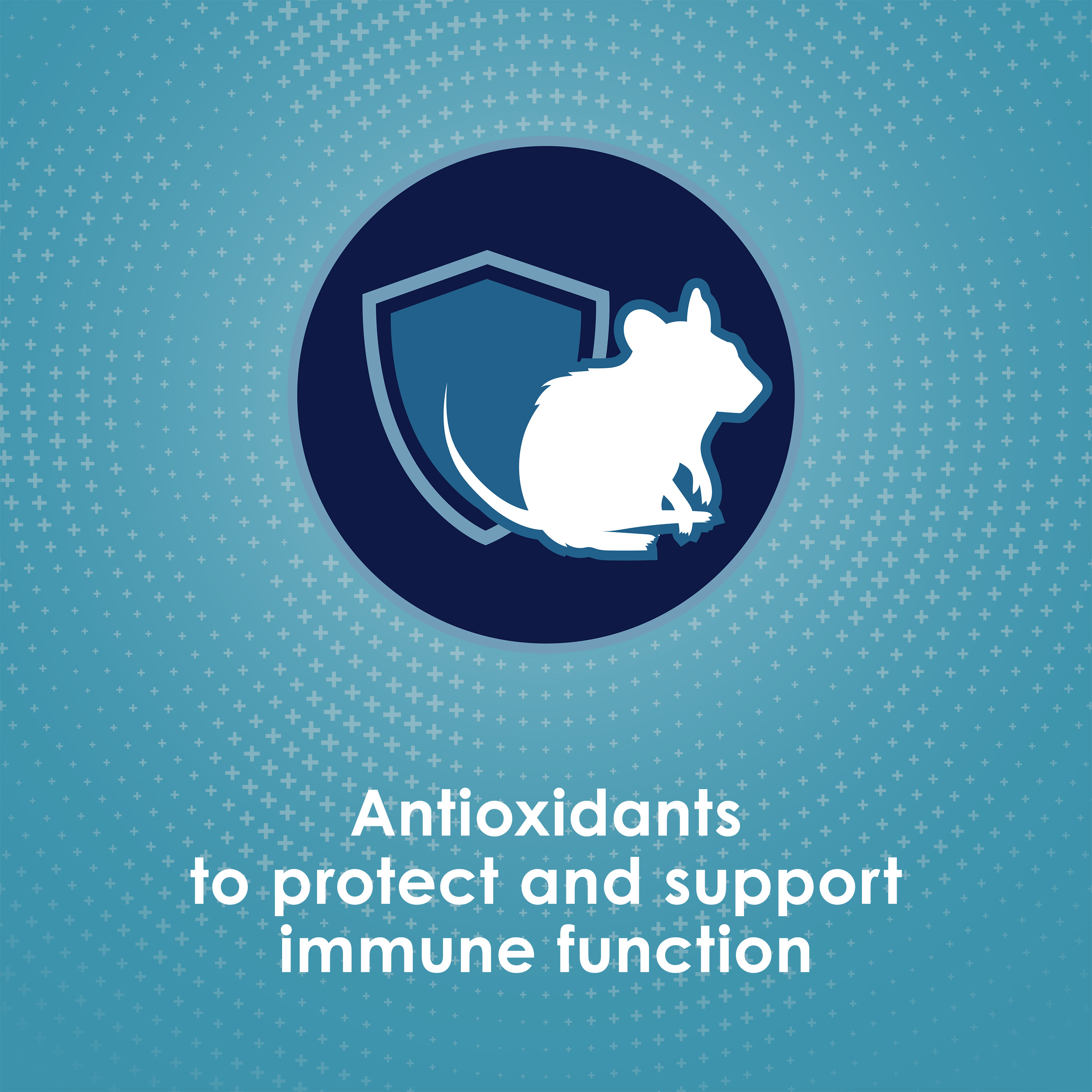 Antioxidants
to protect and support
immune function