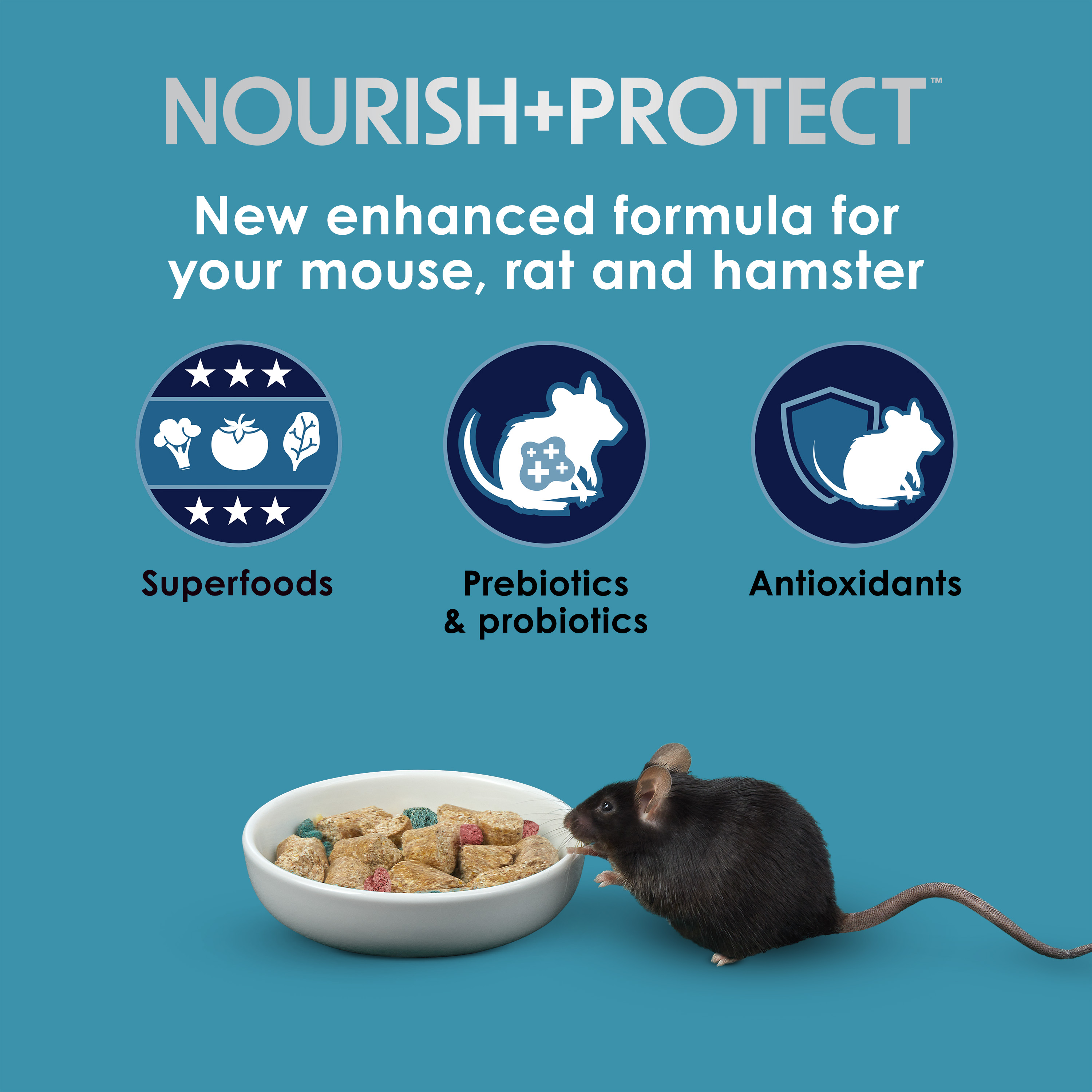 NOURISH+PROTECT™

New enhanced formula for your mouse, rat and hamster

Superfoods

Prebiotics & probiotics

Antioxidants