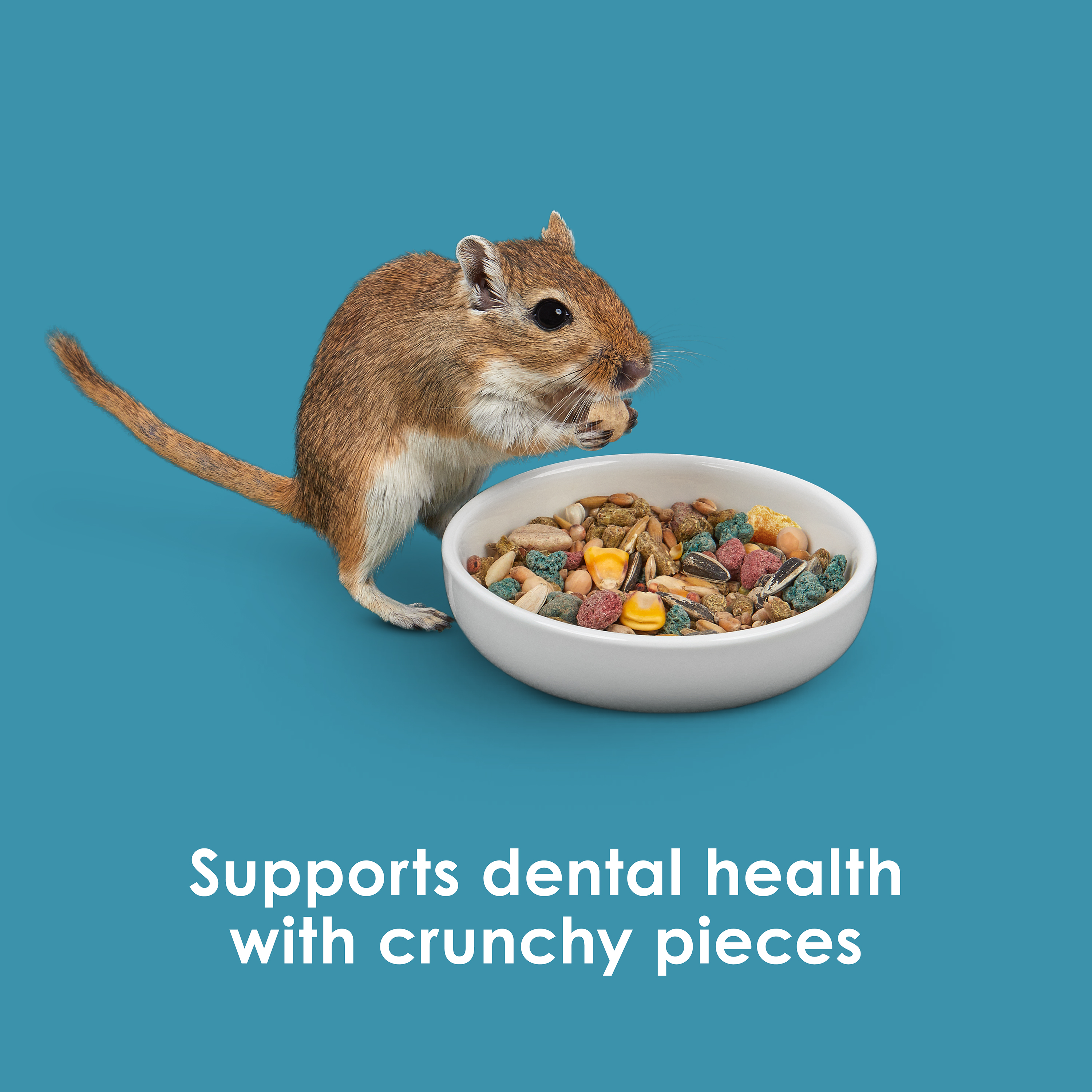 Supports dental health with crunchy pieces