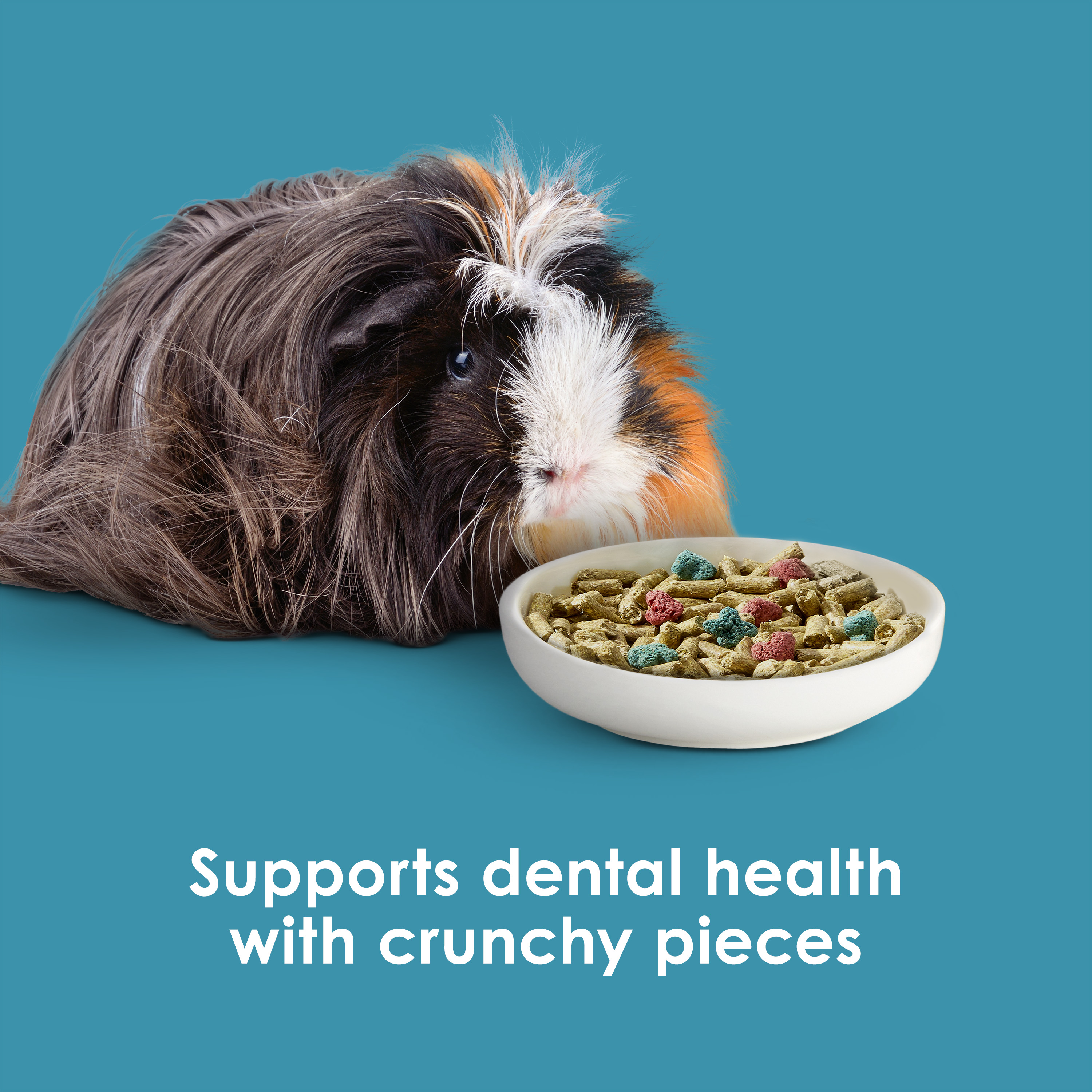 Supports dental health with crunchy pieces