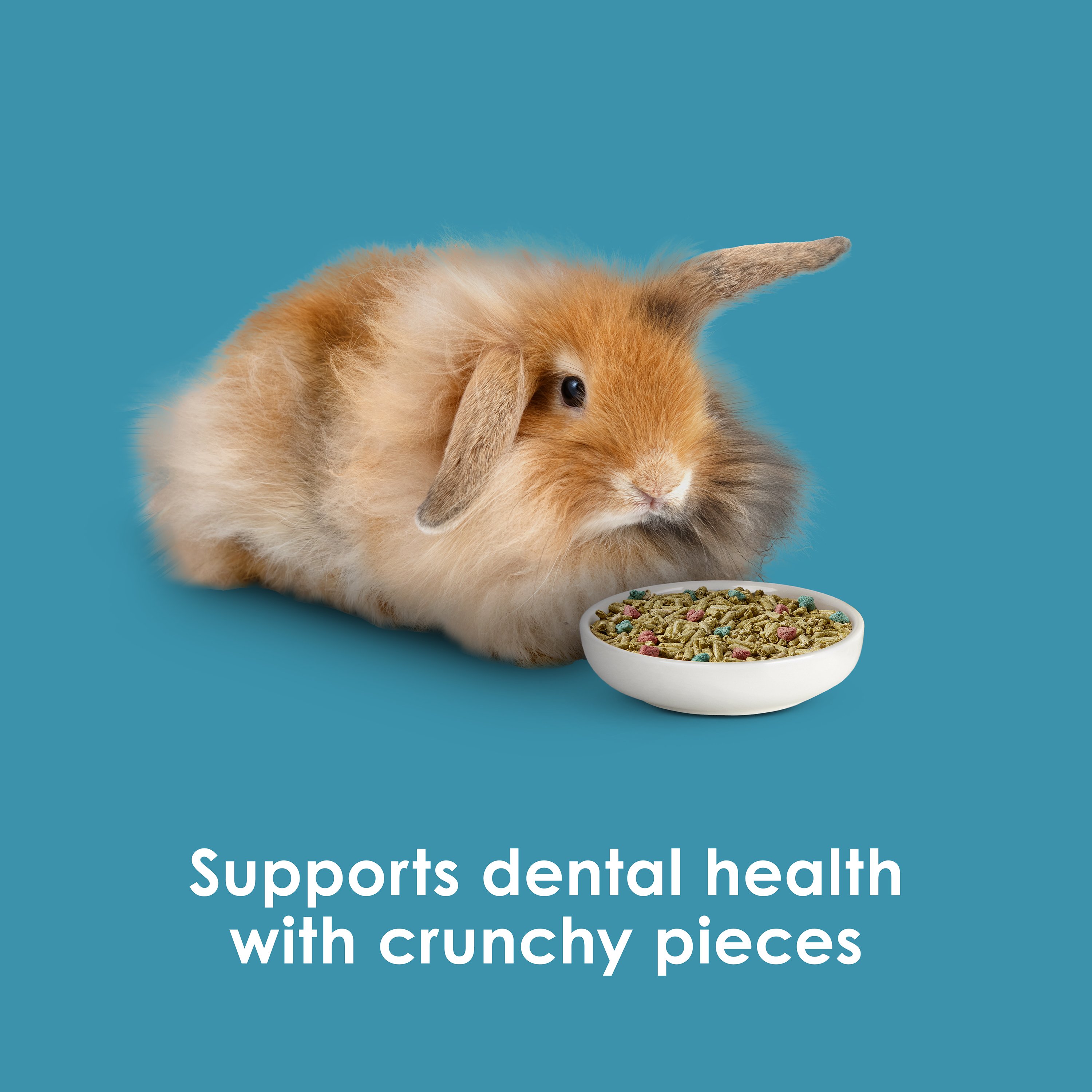 Supports dental health with crunchy pieces