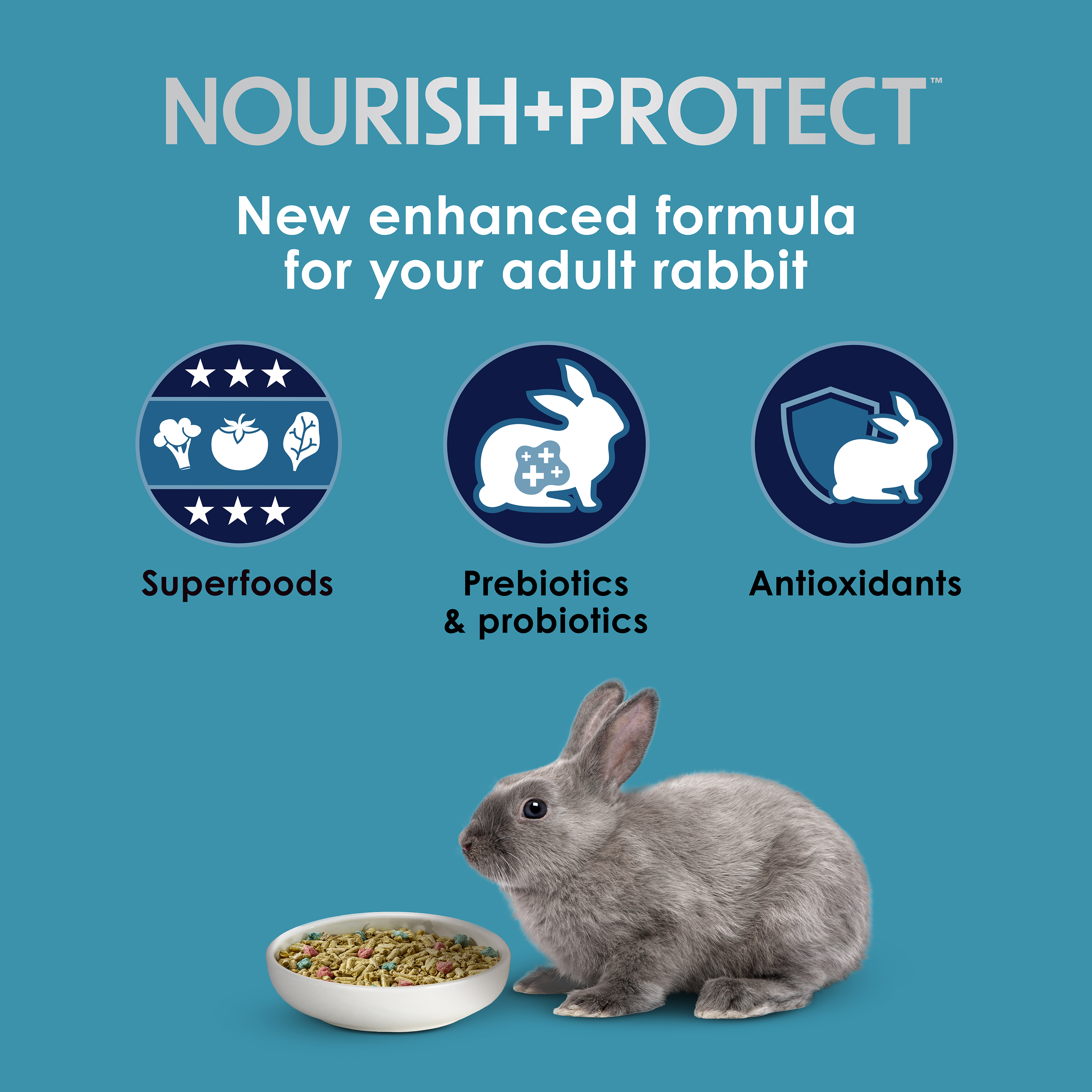 NOURISH+PROTECT™

New enhanced formula for your adult rabbit

Superfoods

Prebiotics & probiotics

Antioxidants