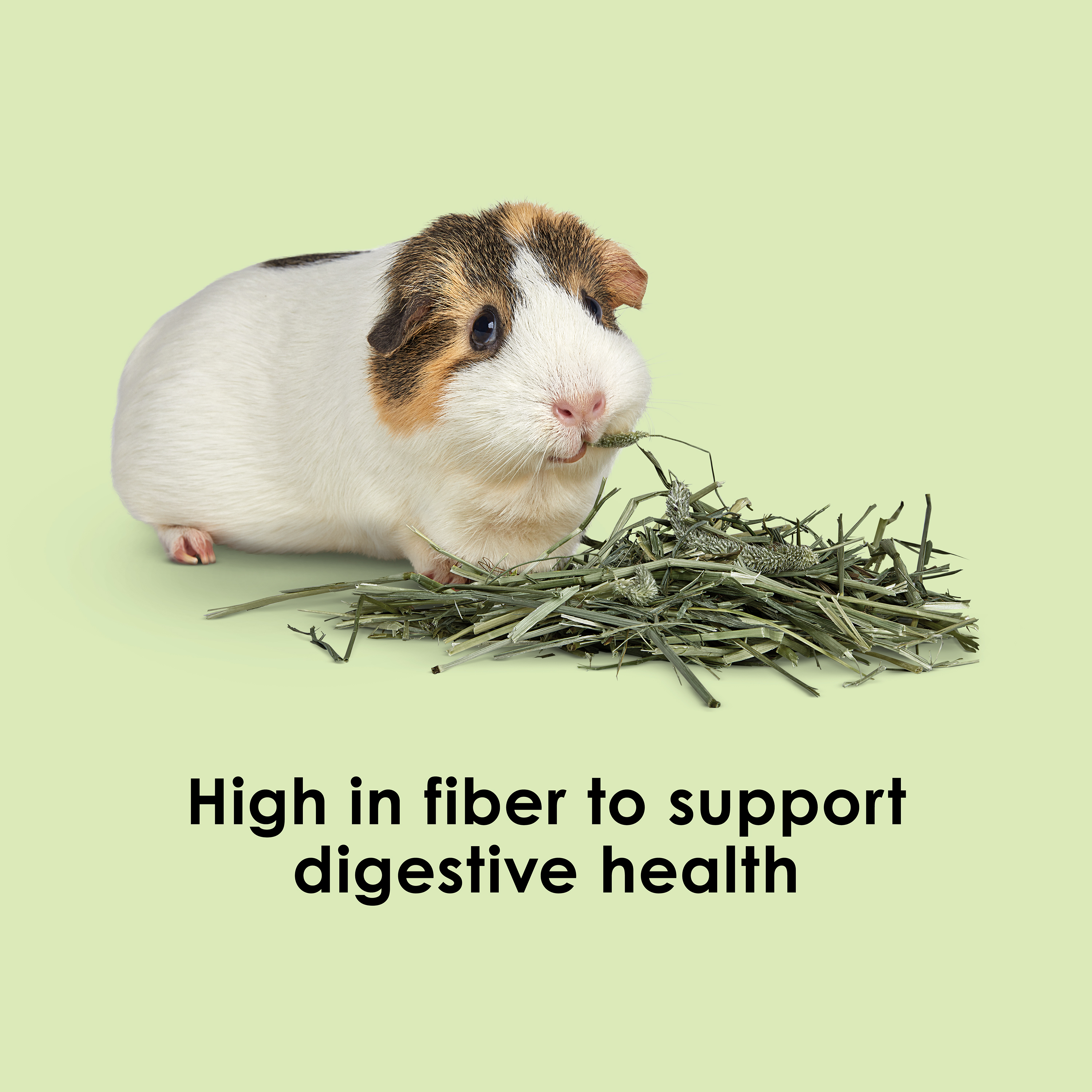 High in fiber to support digestive health