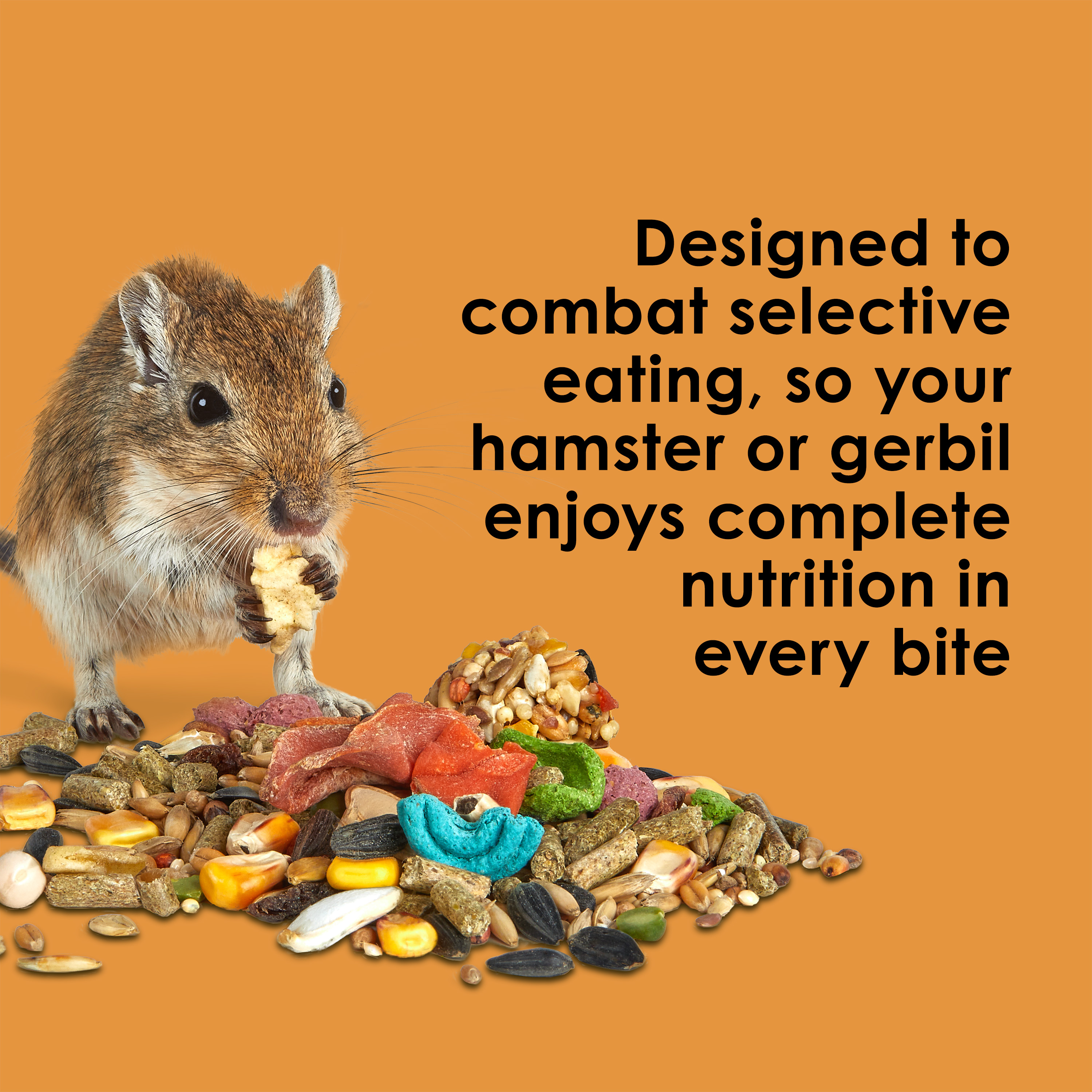 Designed to combat selective eating, so your hamster or gerbil enjoys complete nutrition in every bite