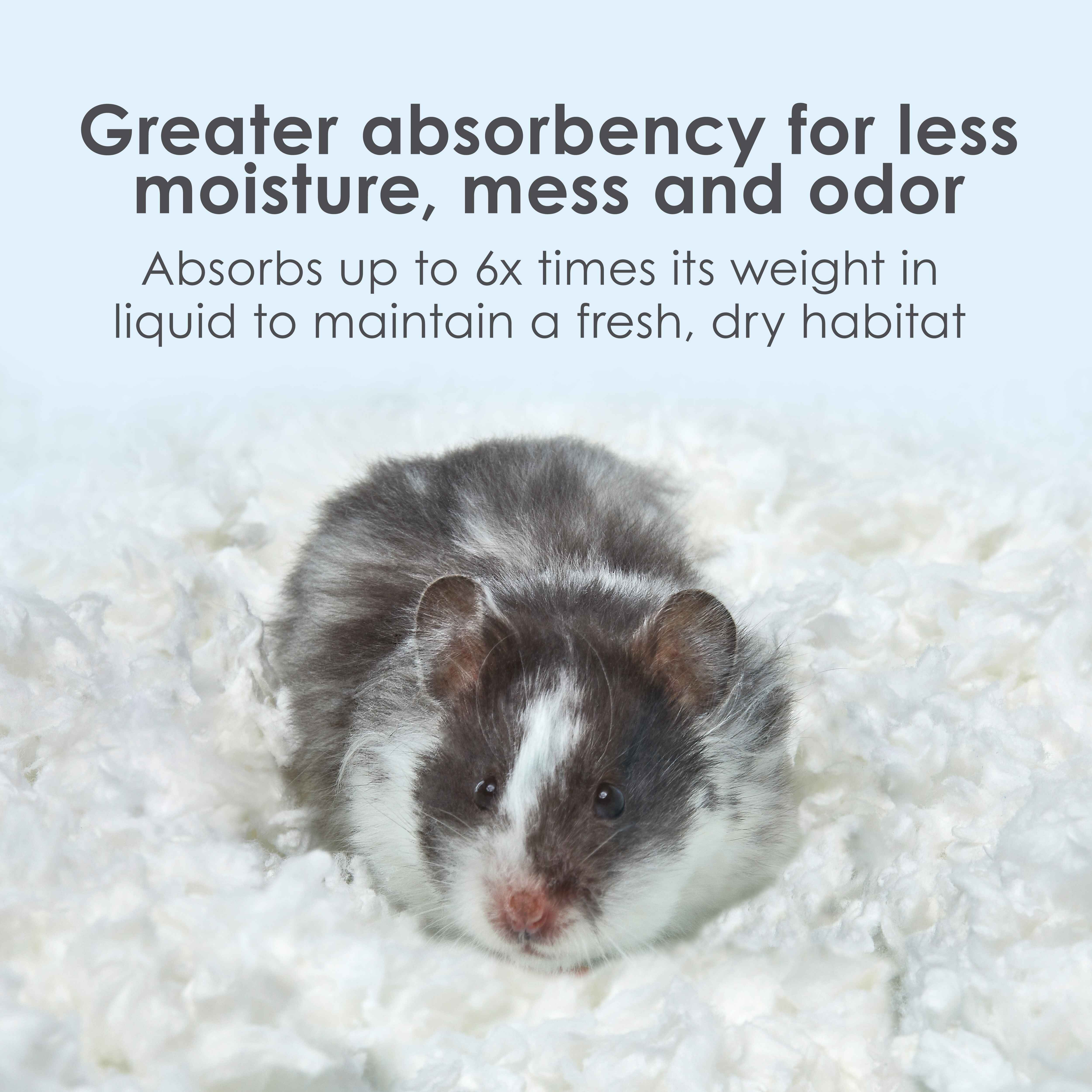 Greater absorbency for less moisture, mess and odor

Absorbs up to 6x times its weight in liquid to maintain a fresh, dry habitat