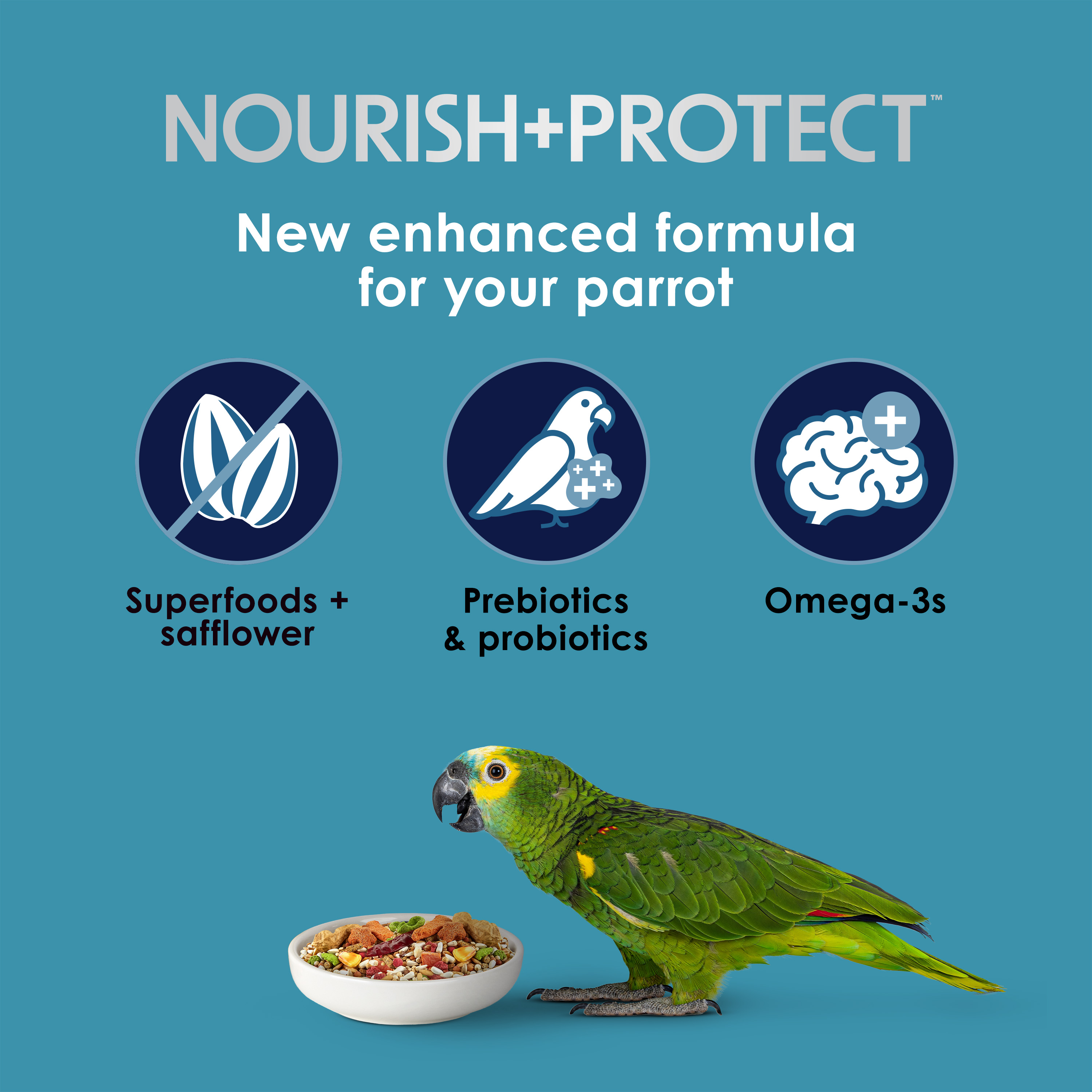 NOURISH+PROTECT™

New enhanced formula for your parrot

Superfoods + safflower

Prebiotics & probiotics

Omega-3s