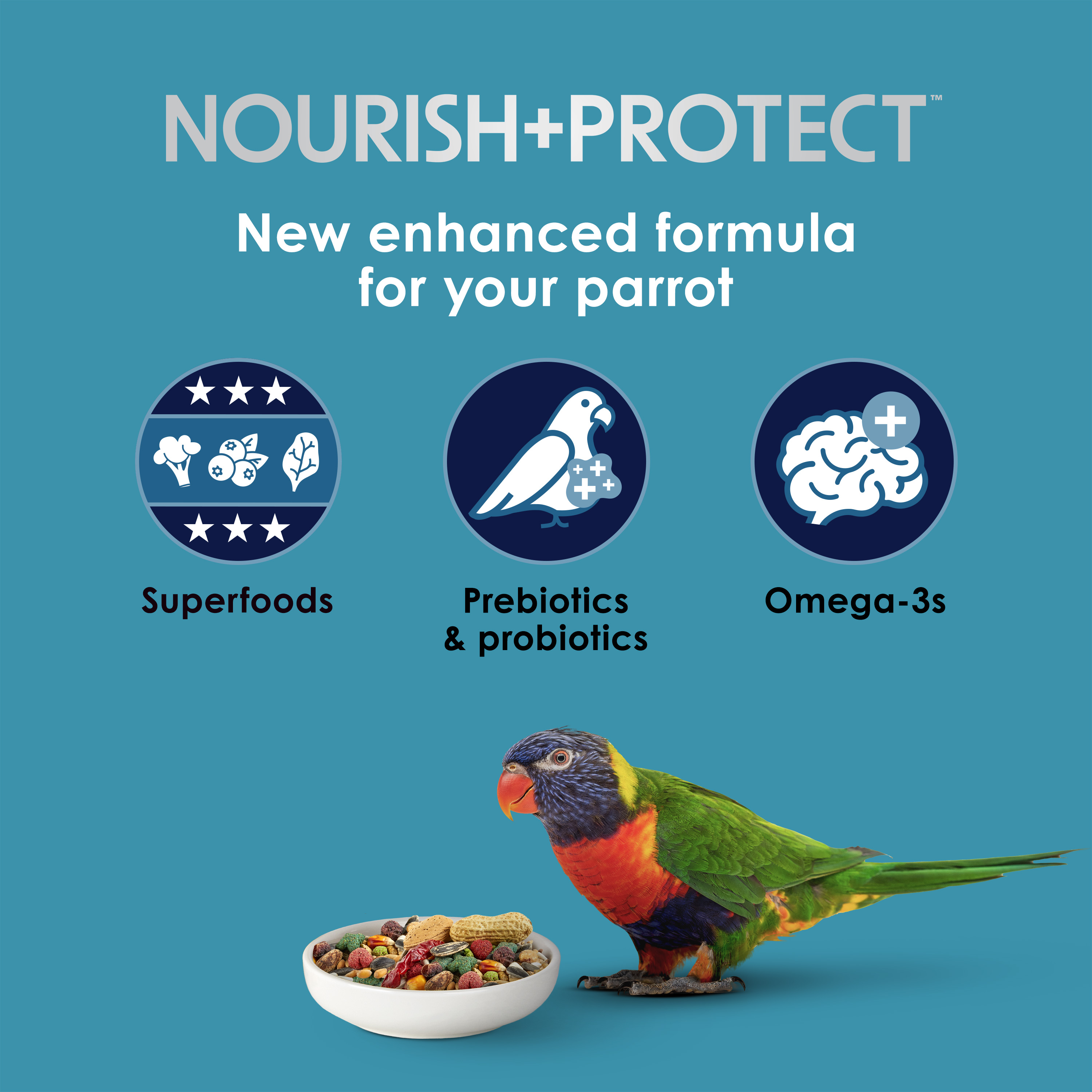 NOURISH+PROTECT™

New enhanced formula for your parrot

Superfoods

Prebiotics & probiotics

Omega-3s