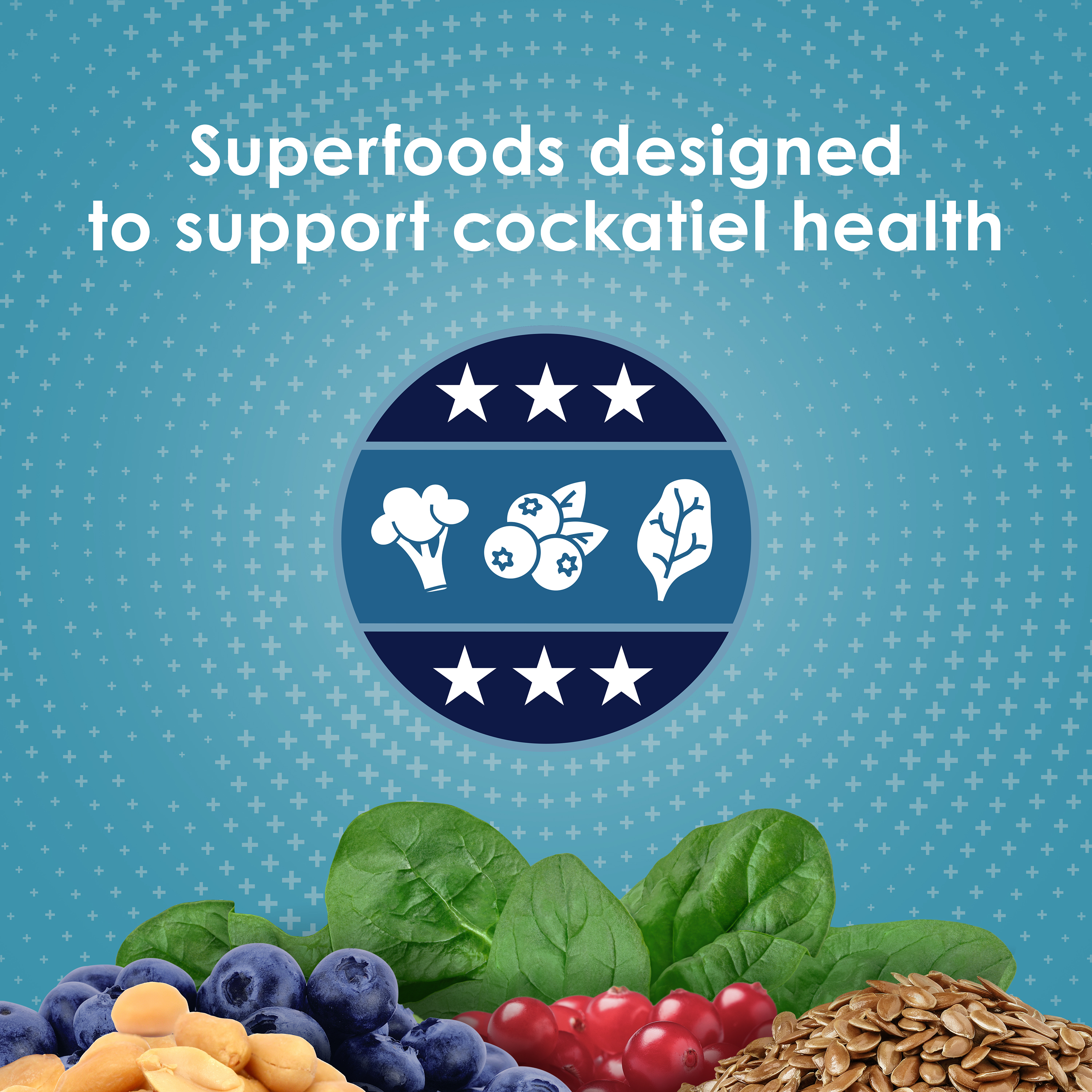 Superfoods designed to support cockatiel health