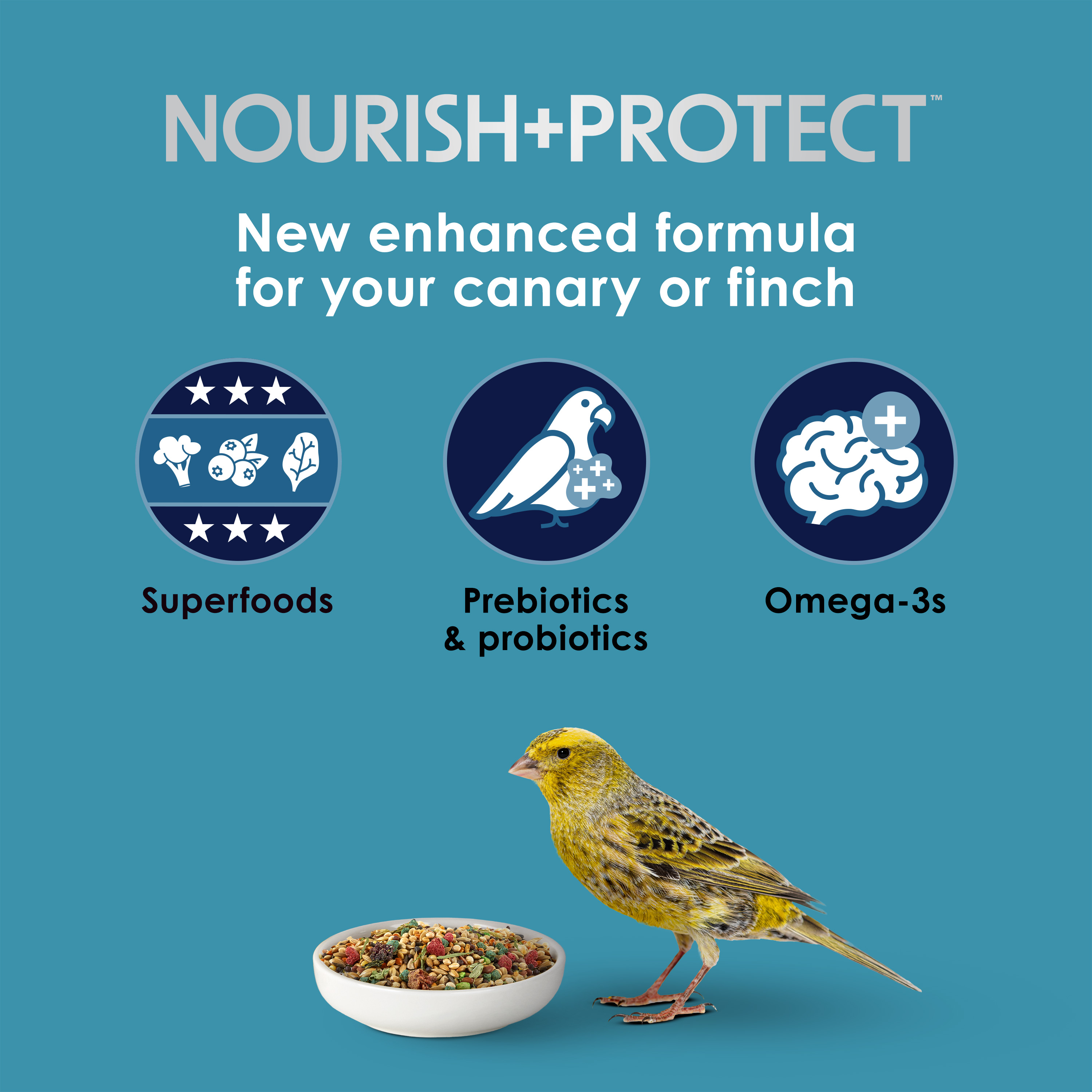 NOURISH+PROTECT™

New enhanced formula for your canary or finch

Superfoods

Prebiotics & probiotics

Omega-3s