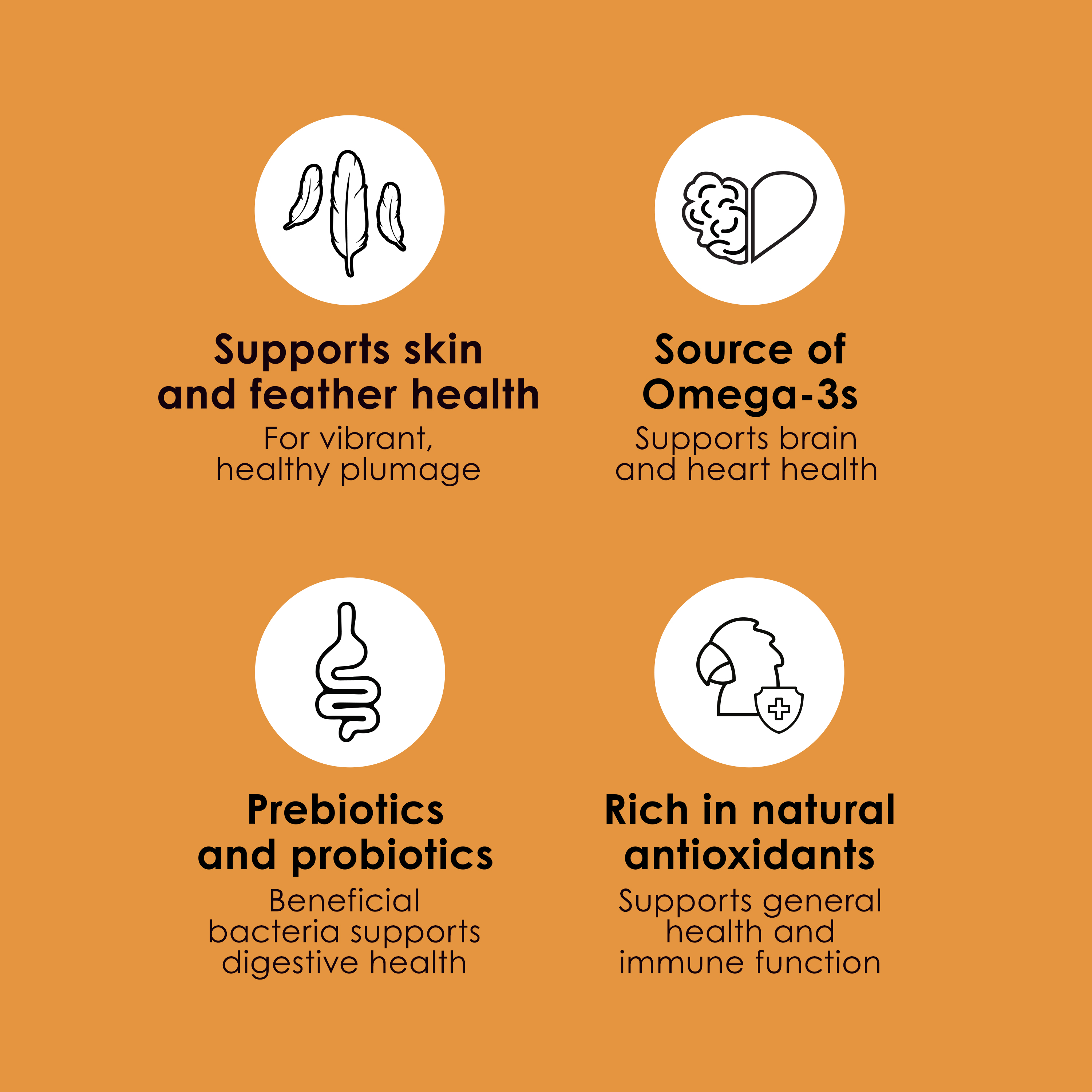 Supports skin and feather health
For vibrant, healthy plumage

Source of Omega-3s
Supports brain and heart health

Prebiotics and probiotics
Beneficial bacteria supports digestive health

Rich in natural antioxidants
Supports general health and immune function